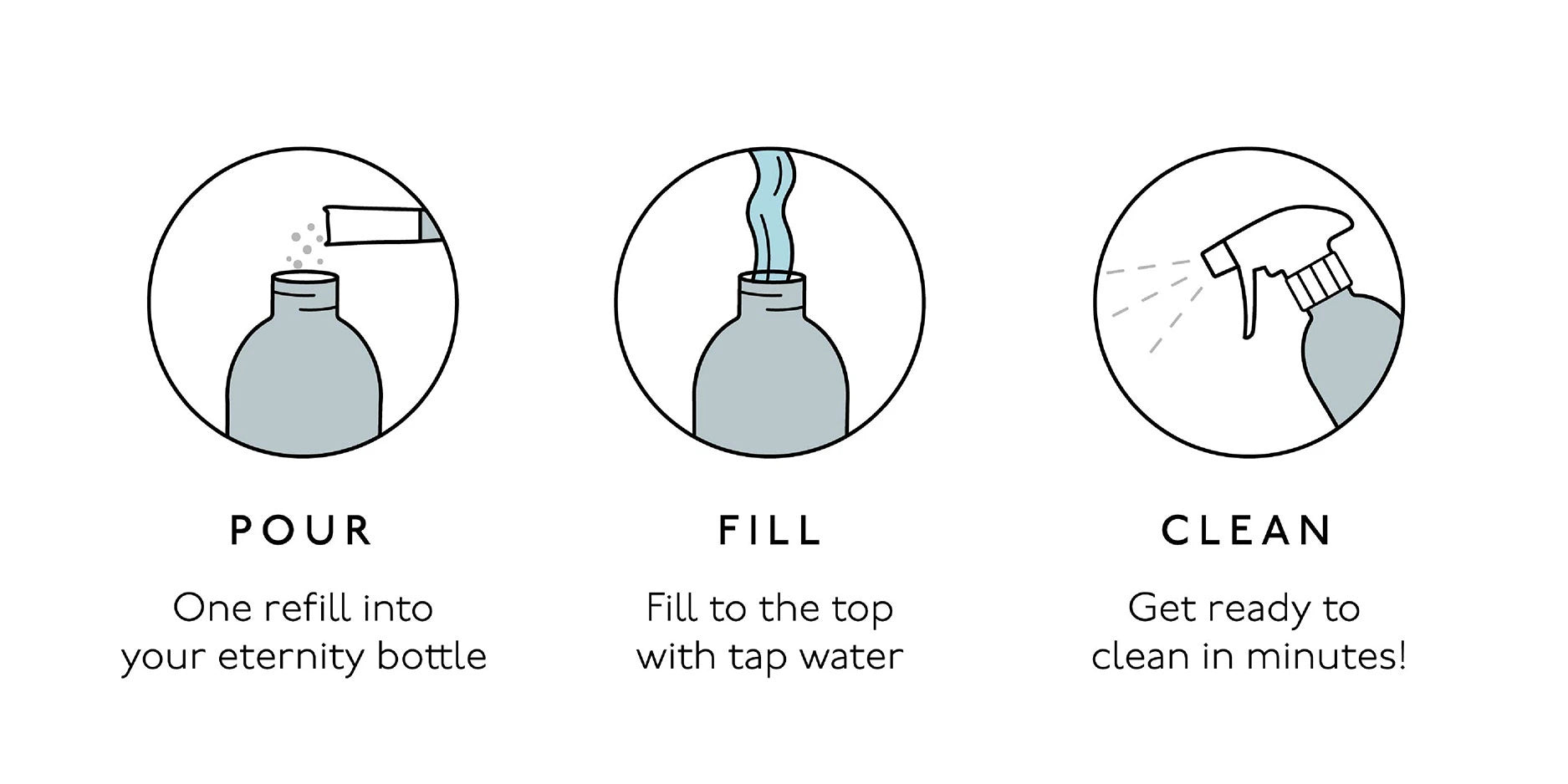 POUR

One refill into your eternity bottle

FILL

Fill to the top with tap water

CLEAN

Get ready to clean in minutes!