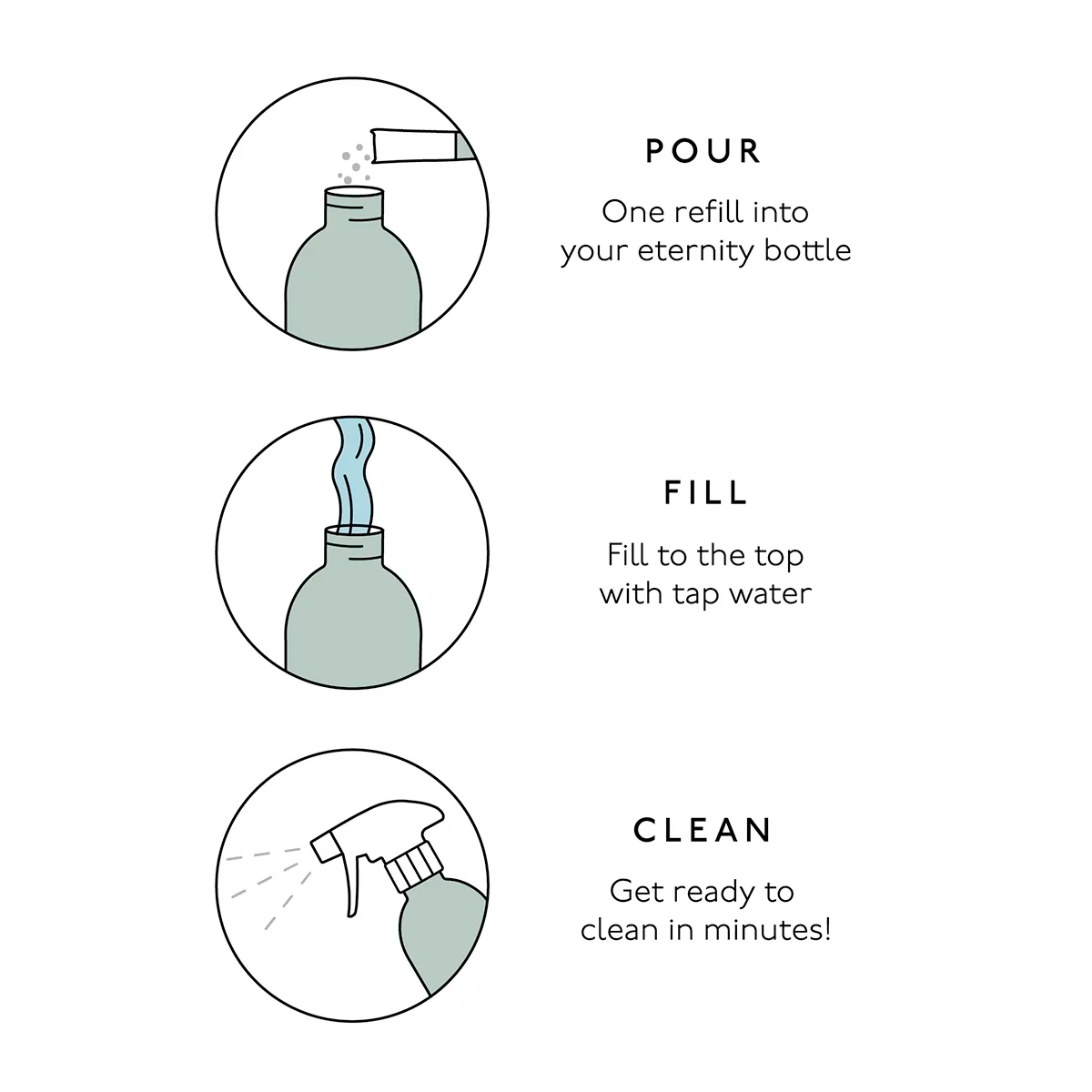 POUR

One refill into your eternity bottle

FILL

Fill to the top with tap water

CLEAN

Get ready to clean in minutes!