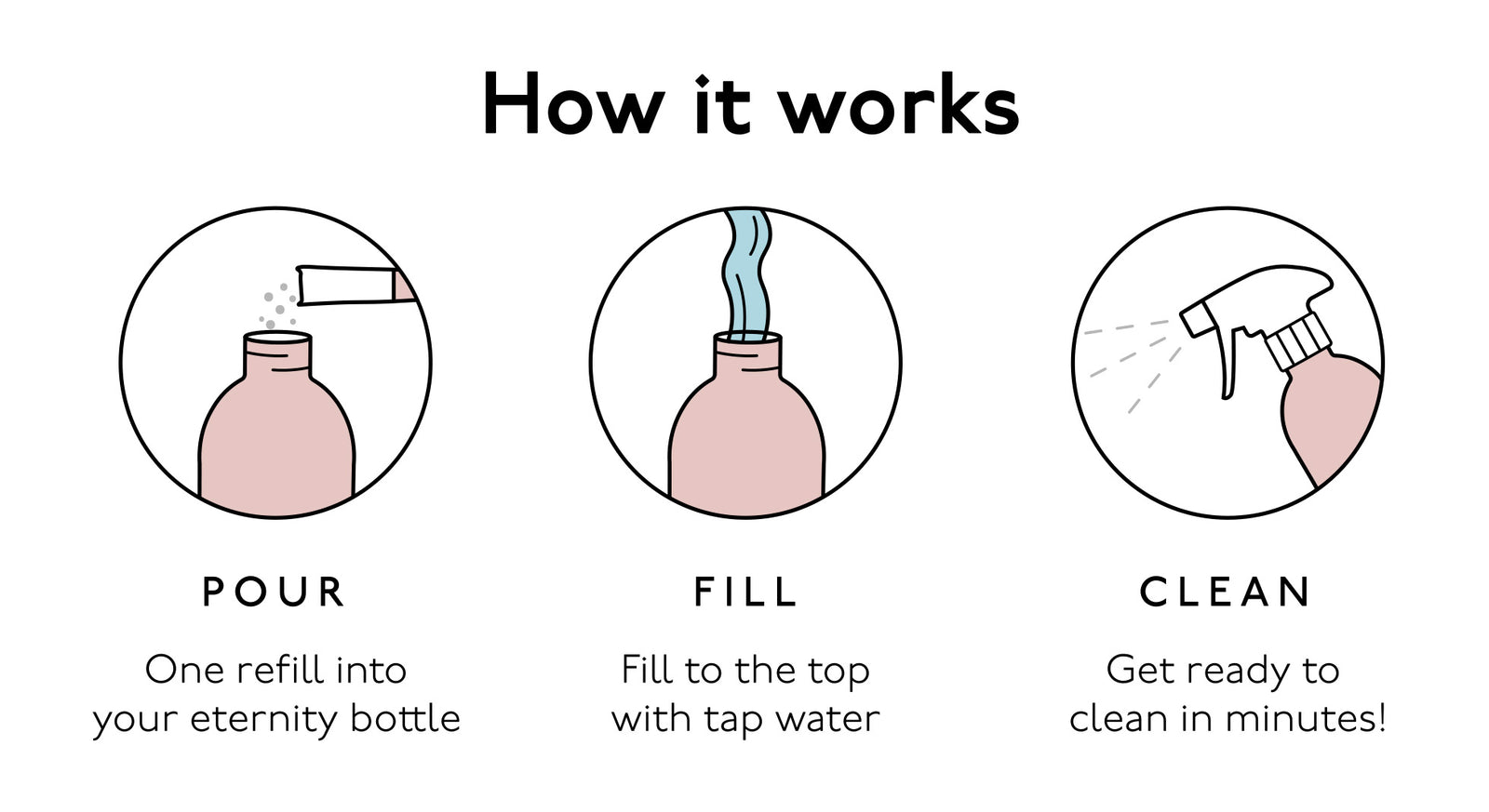 How it works

POUR

One refill into your eternity bottle

FILL

Fill to the top with tap water

CLEAN

Get ready to clean in minutes!