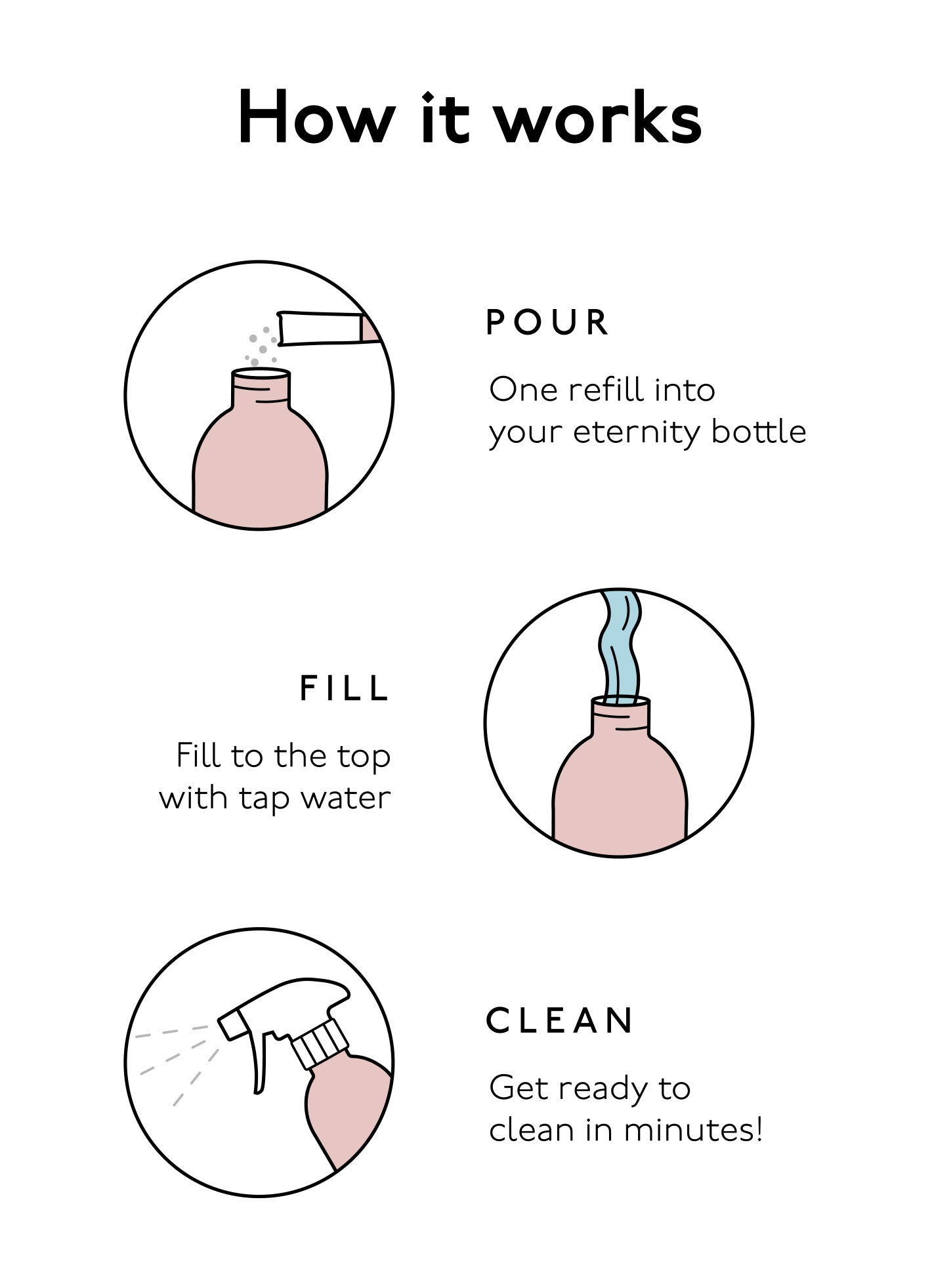 How it works

POUR

One refill into your eternity bottle

FILL

Fill to the top with tap water

CLEAN

Get ready to clean in minutes!