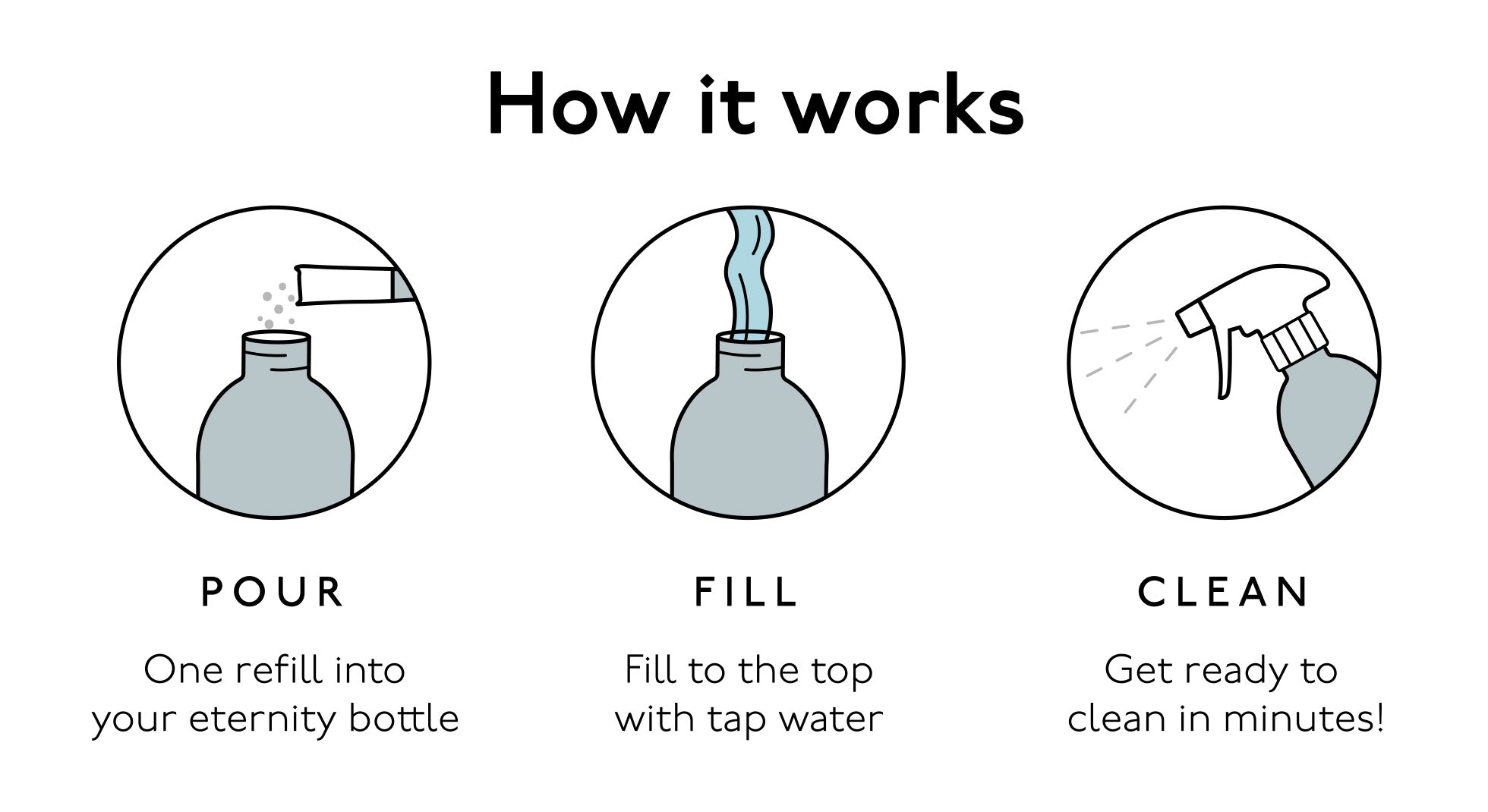 How it works

POUR

One refill into your eternity bottle

FILL

Fill to the top with tap water

CLEAN

Get ready to clean in minutes!