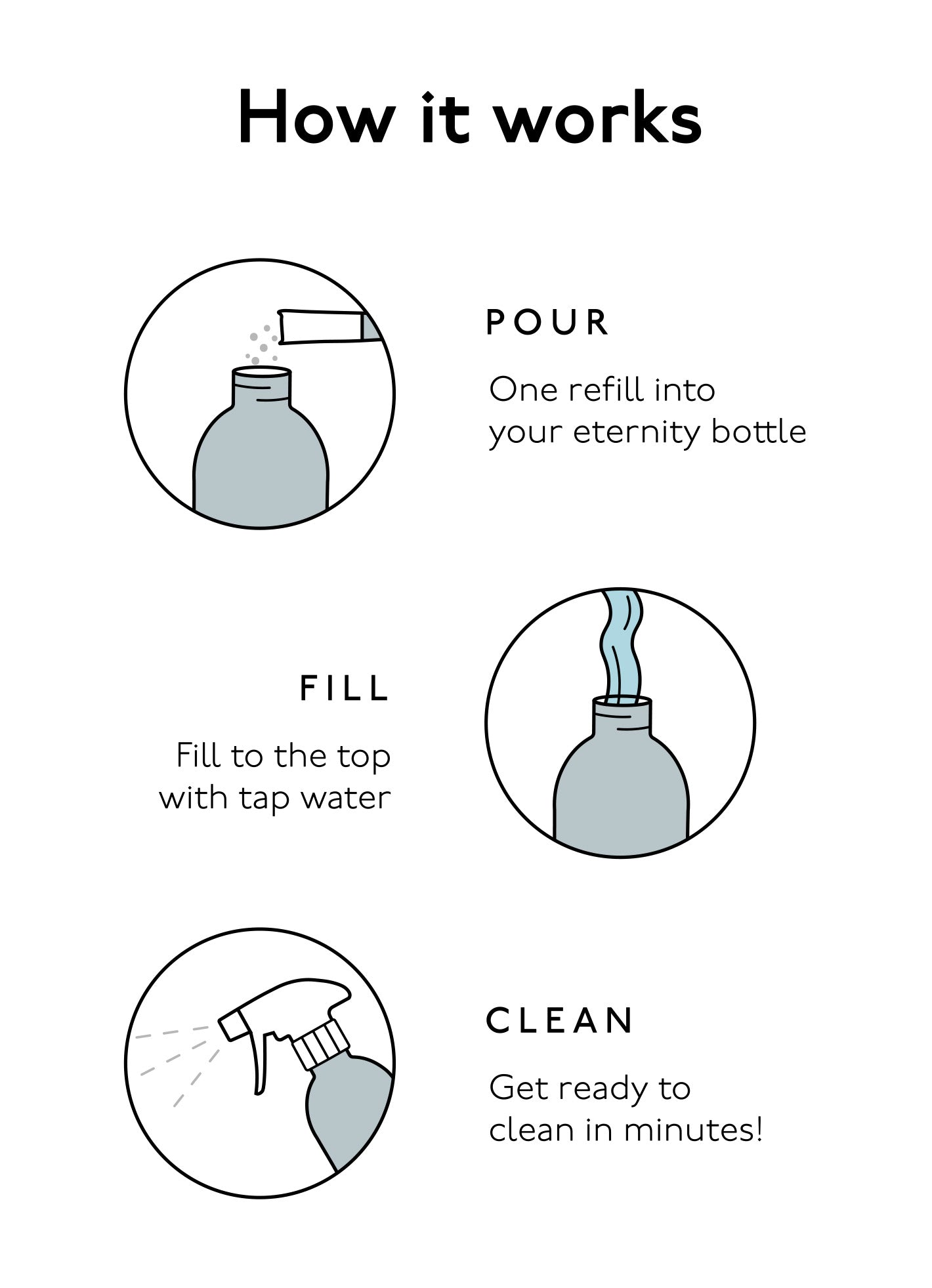 How it works

POUR

One refill into your eternity bottle

FILL

Fill to the top with tap water

CLEAN

Get ready to clean in minutes!