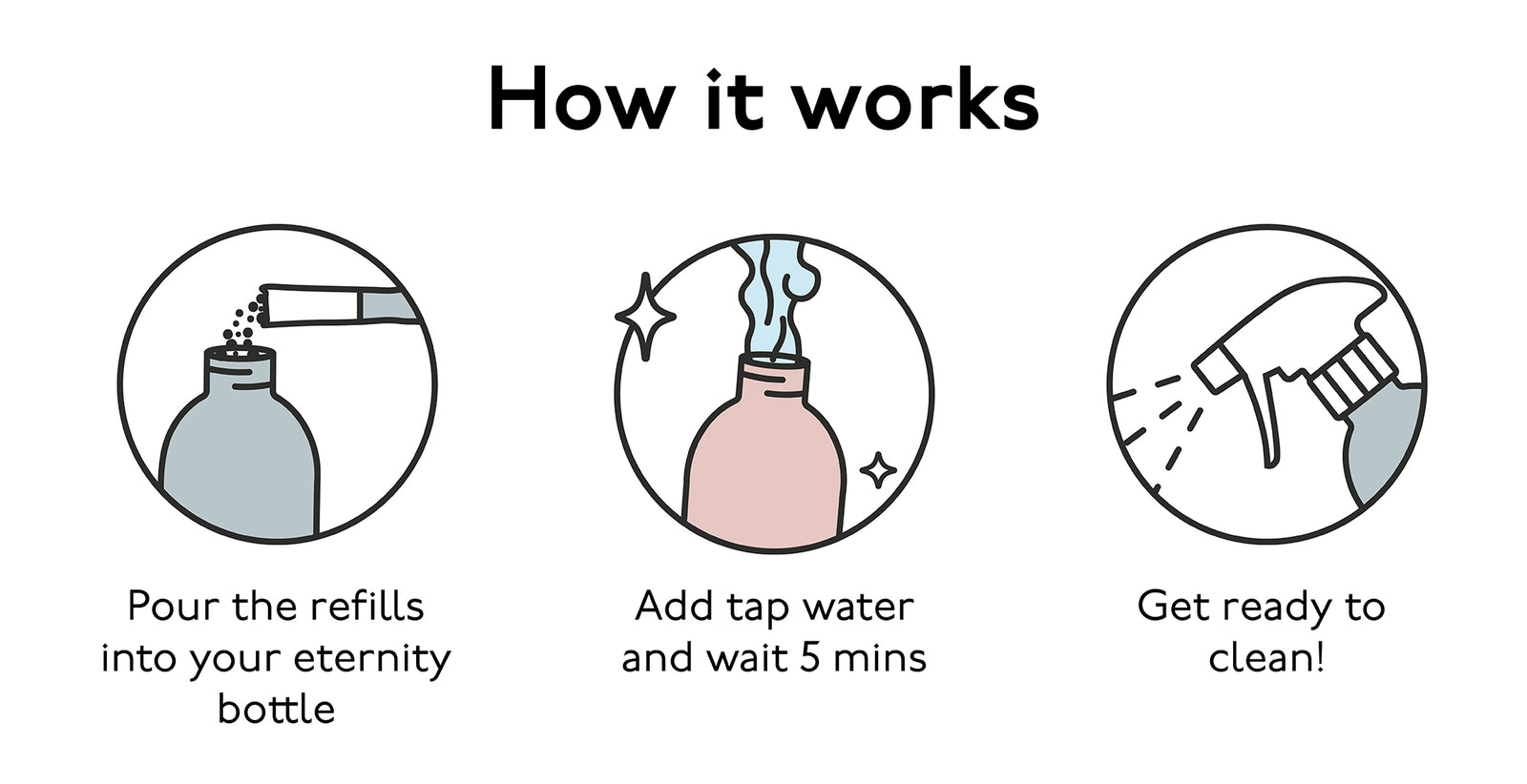 How it works

Pour the refills into your eternity bottle

Add tap water and wait 5 mins

Get ready to clean!