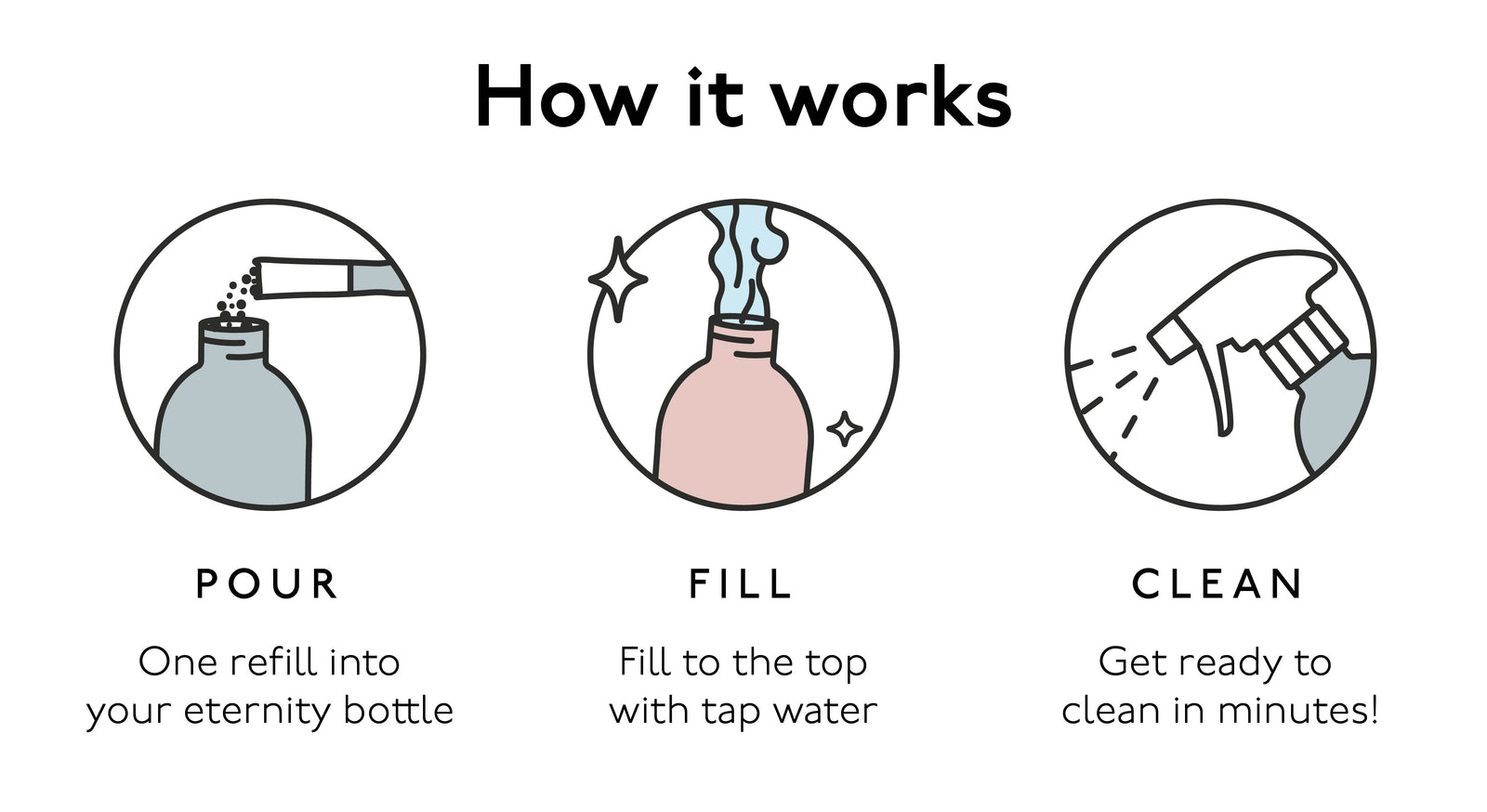 How it works

POUR

One refill into your eternity bottle

FILL

Fill to the top with tap water

CLEAN

Get ready to clean in minutes!