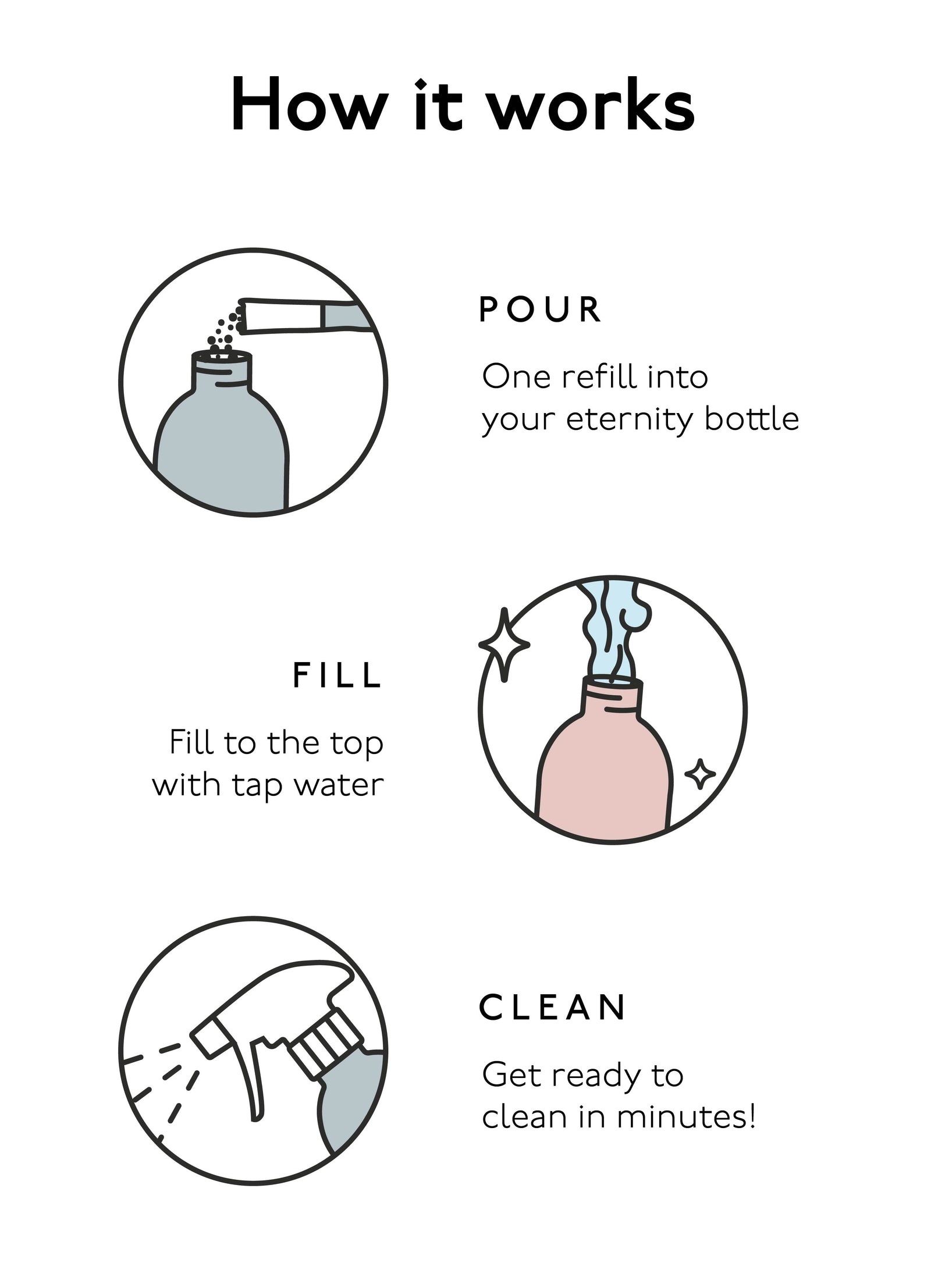 How it works

POUR

One refill into your eternity bottle

FILL

Fill to the top with tap water

CLEAN

Get ready to clean in minutes!