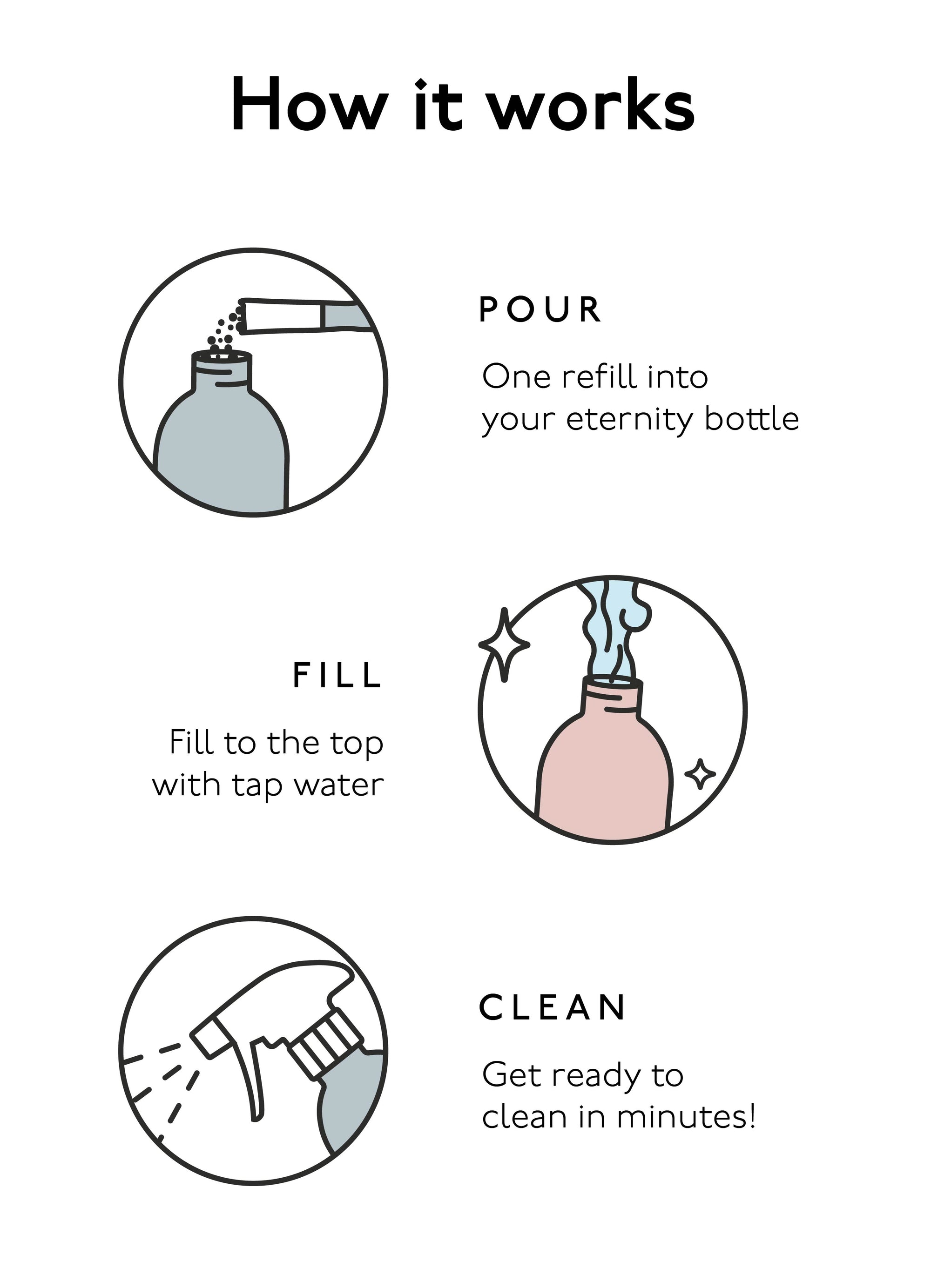 How it works

POUR

One refill into your eternity bottle

FILL

Fill to the top with tap water

CLEAN

Get ready to clean in minutes!