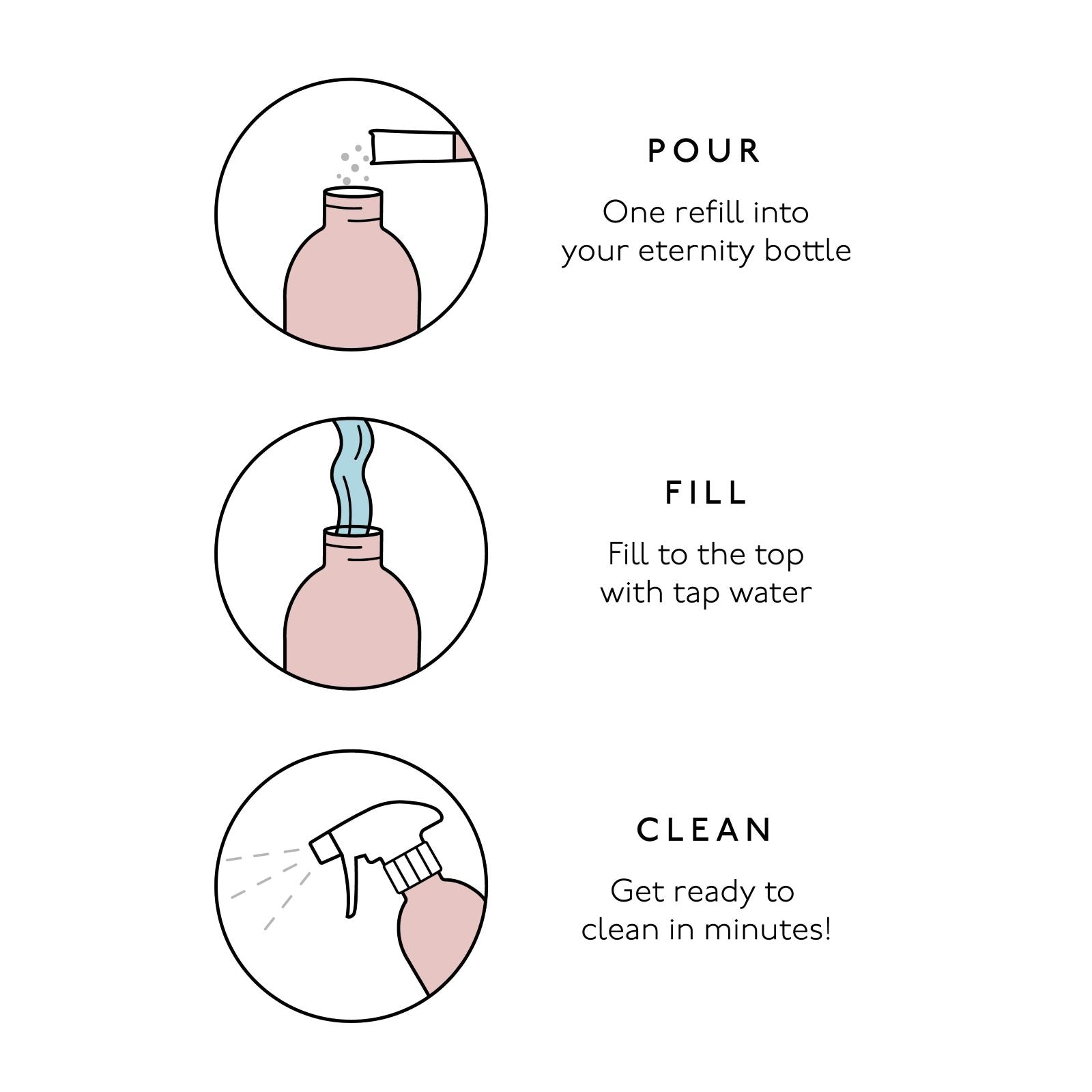 POUR

One refill into your eternity bottle

FILL

Fill to the top with tap water

CLEAN

Get ready to clean in minutes!