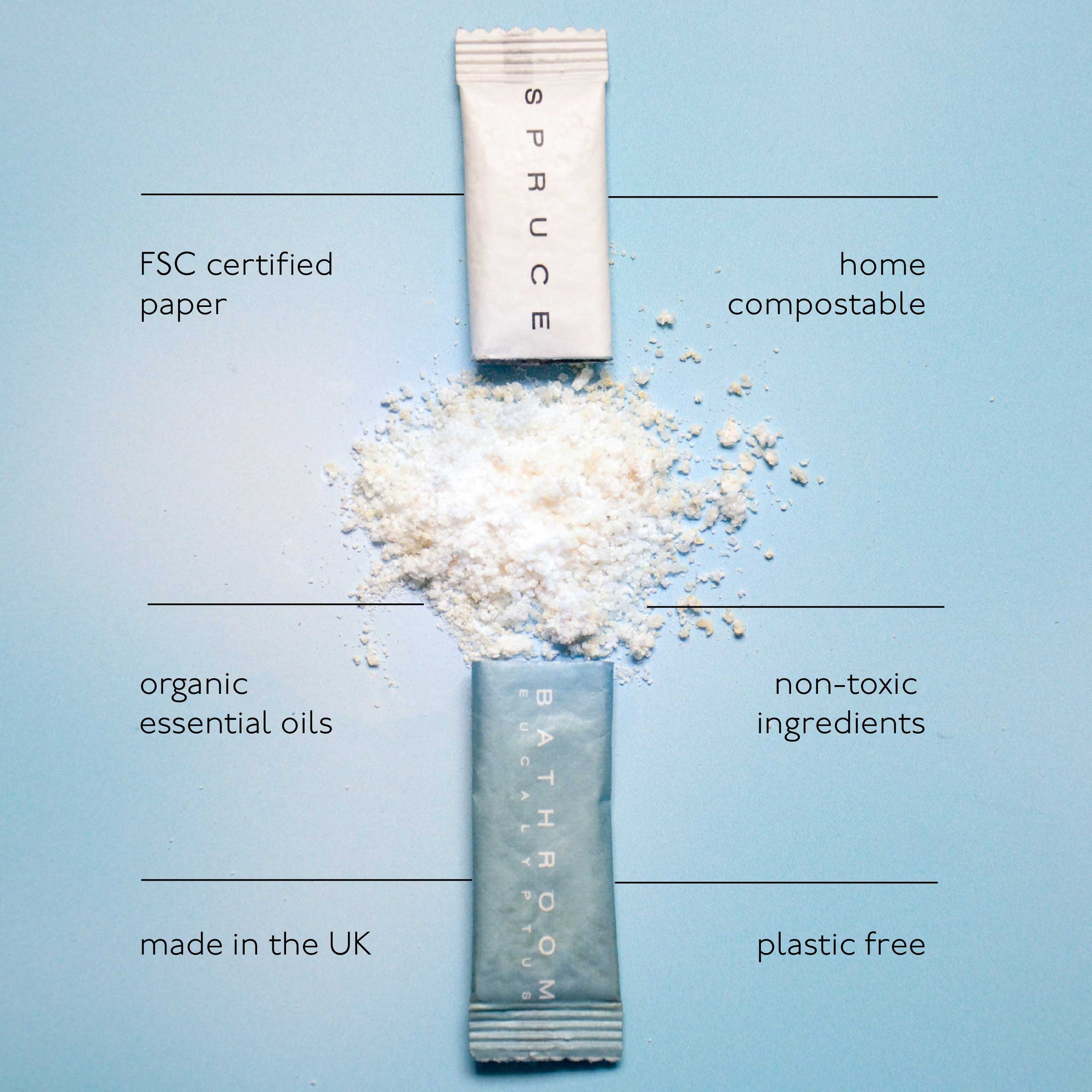 SPRUCE

FSC certified paper

home compostable

organic essential oils

non-toxic ingredients

BATHROOM
EUCALYPTUS

made in the UK

plastic free